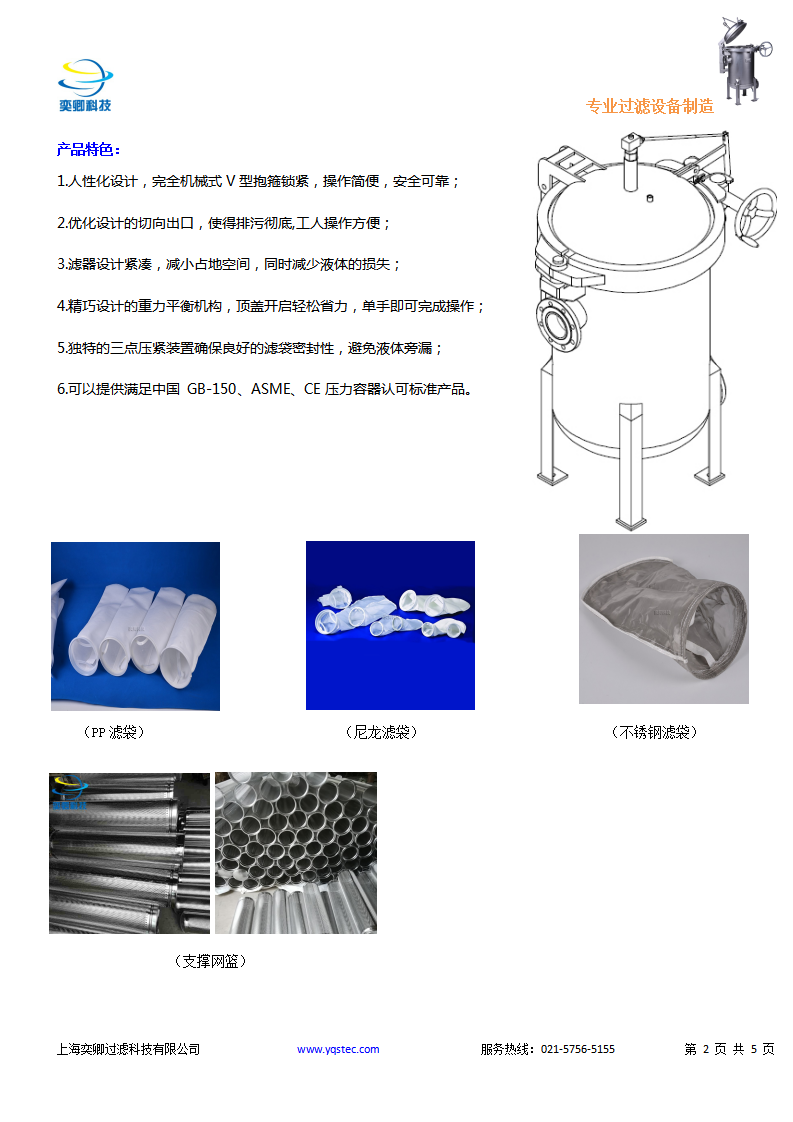 奕卿科技

专业过滤设备制造

产品特色：

1.人性化设计，完全机械式 V 型抱箍锁紧，操作简便，安全可靠；

2.优化设计的切向出口，使得排污彻底,工人操作方便；

3.滤器设计紧凑，减小占地空间，同时减少液体的损失；

4.精巧设计的重力平衡机构，顶盖开启轻松省力，单手即可完成操作；

5.独特的三点压紧装置确保良好的滤袋密封性，避免液体旁漏；

6.可以提供满足中国 GB-150、ASME、CE 压力容器认可标准产品。

（PP 滤袋）

（尼龙滤袋）

（不锈钢滤袋）

（支撑网篮）

上海奕卿过滤科技有限公司

www.yqstec.com

服务热线：021-5756-5155

第 2 页 共 5 页